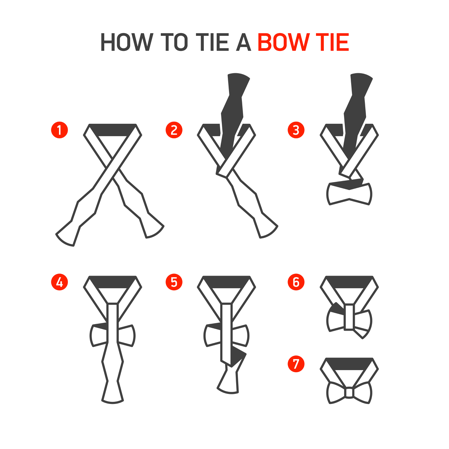 HOW TO TIE A BOW TIE

1

2

3

4

5

6

7